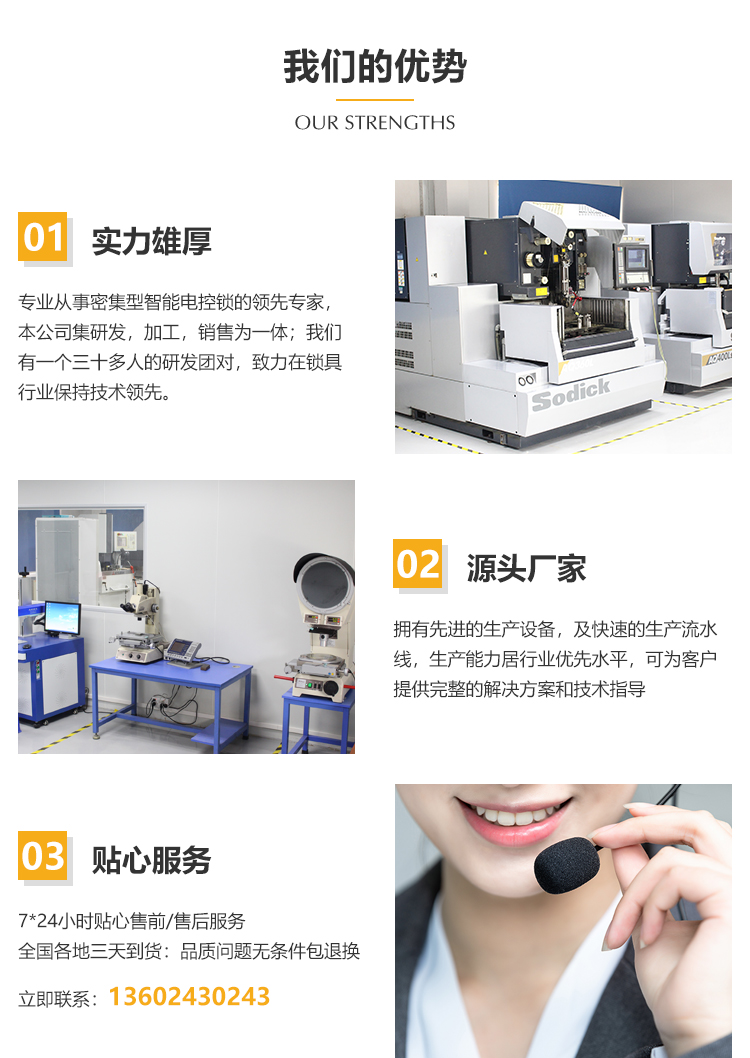 我们的优势

OUR STRENGTHS

01 实力雄厚

专业从事密集型智能电控锁的领先专家，本公司集研发，加工，销售为一体；我们有一个三十多人的研发团对，致力在锁具行业保持技术领先。

Sodick

02 源头厂家

拥有先进的生产设备，及快速的生产流水线，生产能力居行业优先水平，可为客户提供完整的解决方案和技术指导

03 贴心服务

7*24小时贴心售前/售后服务
全国各地三天到货：品质问题无条件包退换

立即联系：13602430243