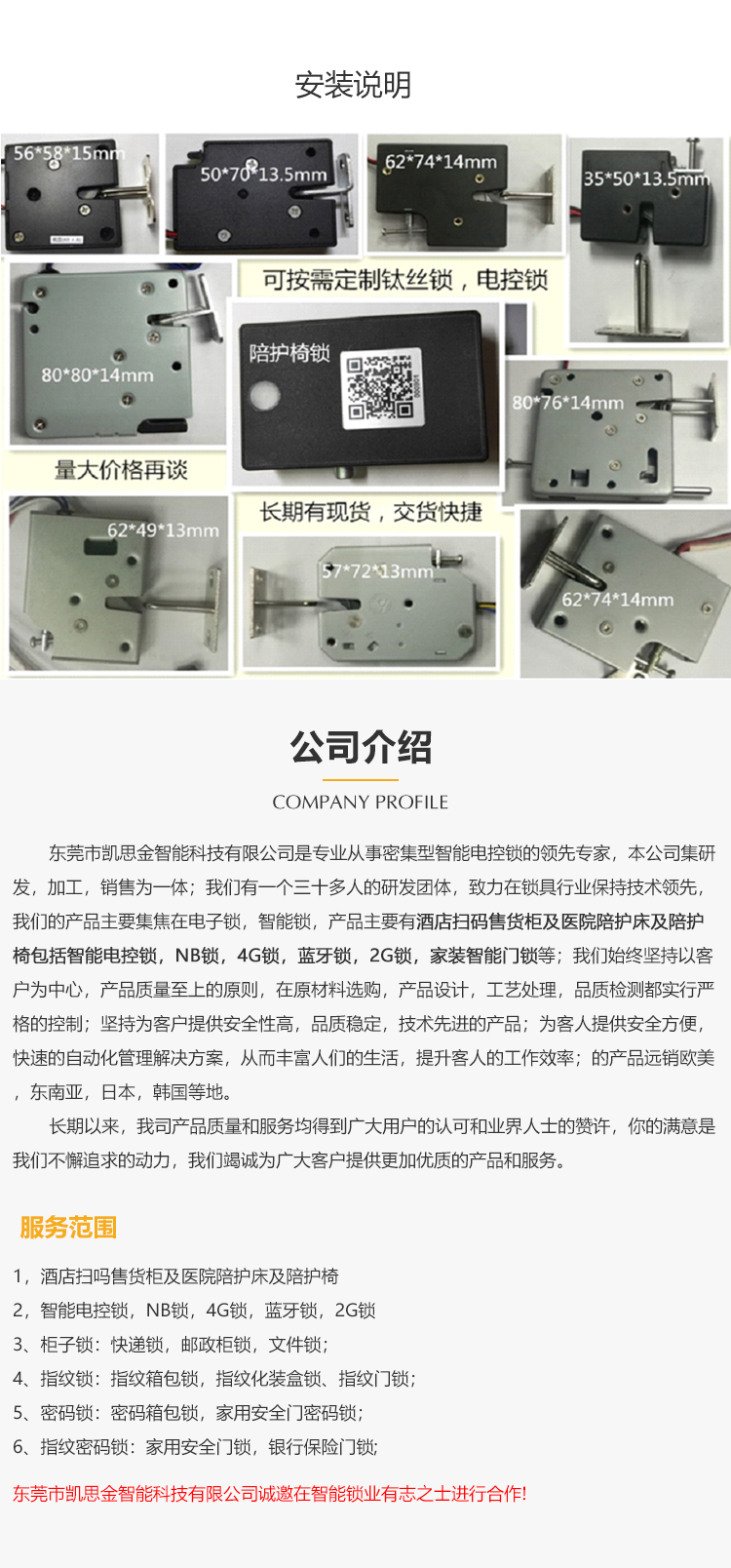 安装说明

56*58*15mm

50*70*13.5mm

62*74*14mm

35*50*13.5mm

可按需定制钛丝锁，电控锁

80*80*14mm

陪护椅锁

80*76*14mm

量大价格再谈

长期有现货，交货快捷

62*49*13mm

57*72*13mm

62*74*14mm

公司介绍

COMPANY PROFILE

东莞市凯思金智能科技有限公司是专业从事密集型智能电控锁的领先专家，本公司集研发，加工，销售为一体；我们有一个三十多人的研发团体，致力在锁具行业保持技术领先，我们的产品主要集焦在电子锁，智能锁，产品主要有酒店扫码售货柜及医院陪护床及陪护椅包括智能电控锁，NB锁，4G锁，蓝牙锁，2G锁，家装智能门锁等；我们始终坚持以客户为中心，产品质量至上的原则，在原材料选购，产品设计，工艺处理，品质检测都实行严格的控制；坚持为客户提供安全性高，品质稳定，技术先进的产品；为客人提供安全方便，快速的自动化管理解决方案，从而丰富人们的生活，提升客人的工作效率；的产品远销欧美，东南亚，日本，韩国等地。

长期以来，我司产品质量和服务均得到广大用户的认可和业界人士的赞许，你的满意是我们不懈追求的动力，我们竭诚为广大客户提供更加优质的产品和服务。

服务范围

1，酒店扫吗售货柜及医院陪护床及陪护椅

2，智能电控锁，NB锁，4G锁，蓝牙锁，2G锁

3、柜子锁：快递锁，邮政柜锁，文件锁；

4、指纹锁：指纹箱包锁，指纹化装盒锁、指纹门锁；

5、密码锁：密码箱包锁，家用安全门密码锁；

6、指纹密码锁：家用安全门锁，银行保险门锁；

东莞市凯思金智能科技有限公司诚邀在智能锁业有志之士进行合作!